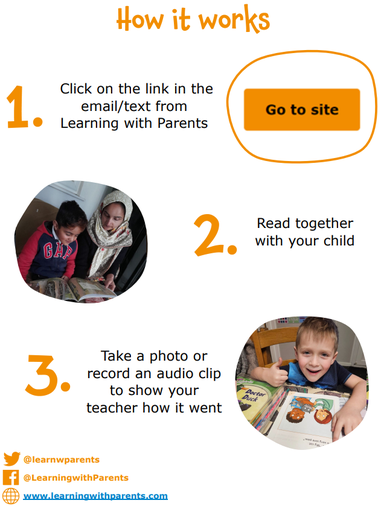 How it works

1. Click on the link in the email/text from Learning with Parents

Go to site

GAP

2. Read together with your child

3. Take a photo or record an audio clip to show your teacher how it went

Doctor Duck

@learnwparents

@LearningwithParents

www.learningwithparents.com